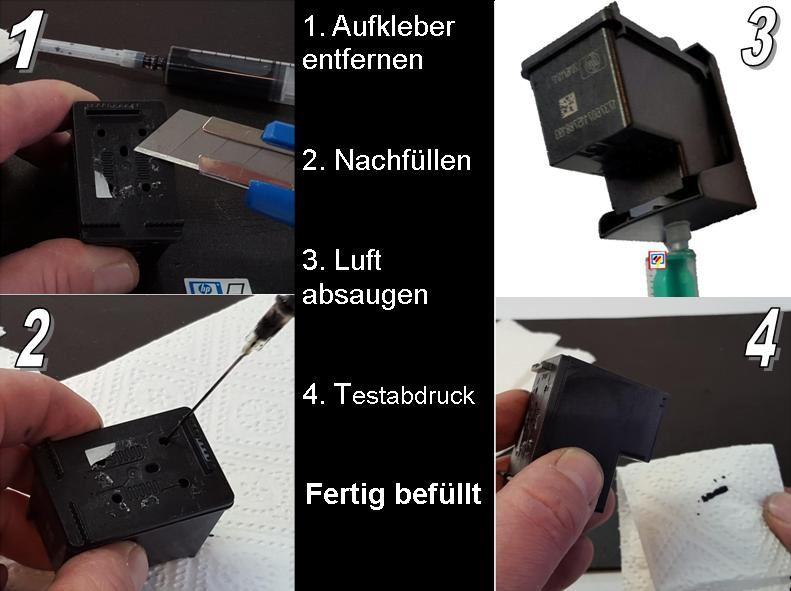 1

1. Aufkleber entfernen

2. Nachfüllen

3. Luft absaugen

4. Testabdruck

Fertig befüllt

3

2

4